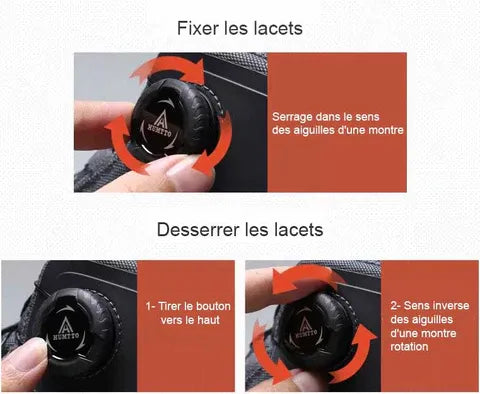 Fixer les lacets

HUMTTO

Serrage dans le sens des aiguilles d'une montre

Desserrer les lacets

HUMTTO

1- Tirer le bouton vers le haut

HUMTTO

2- Sens inverse des aiguilles d'une montre rotation